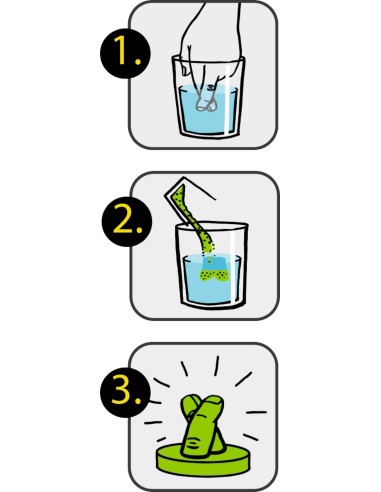 1.

2.

3.