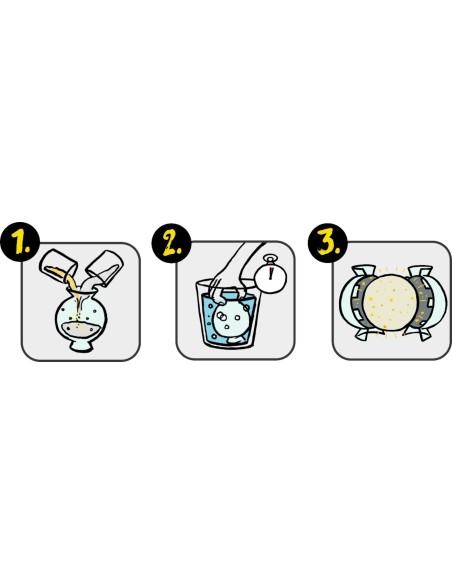 1.

2.

3.