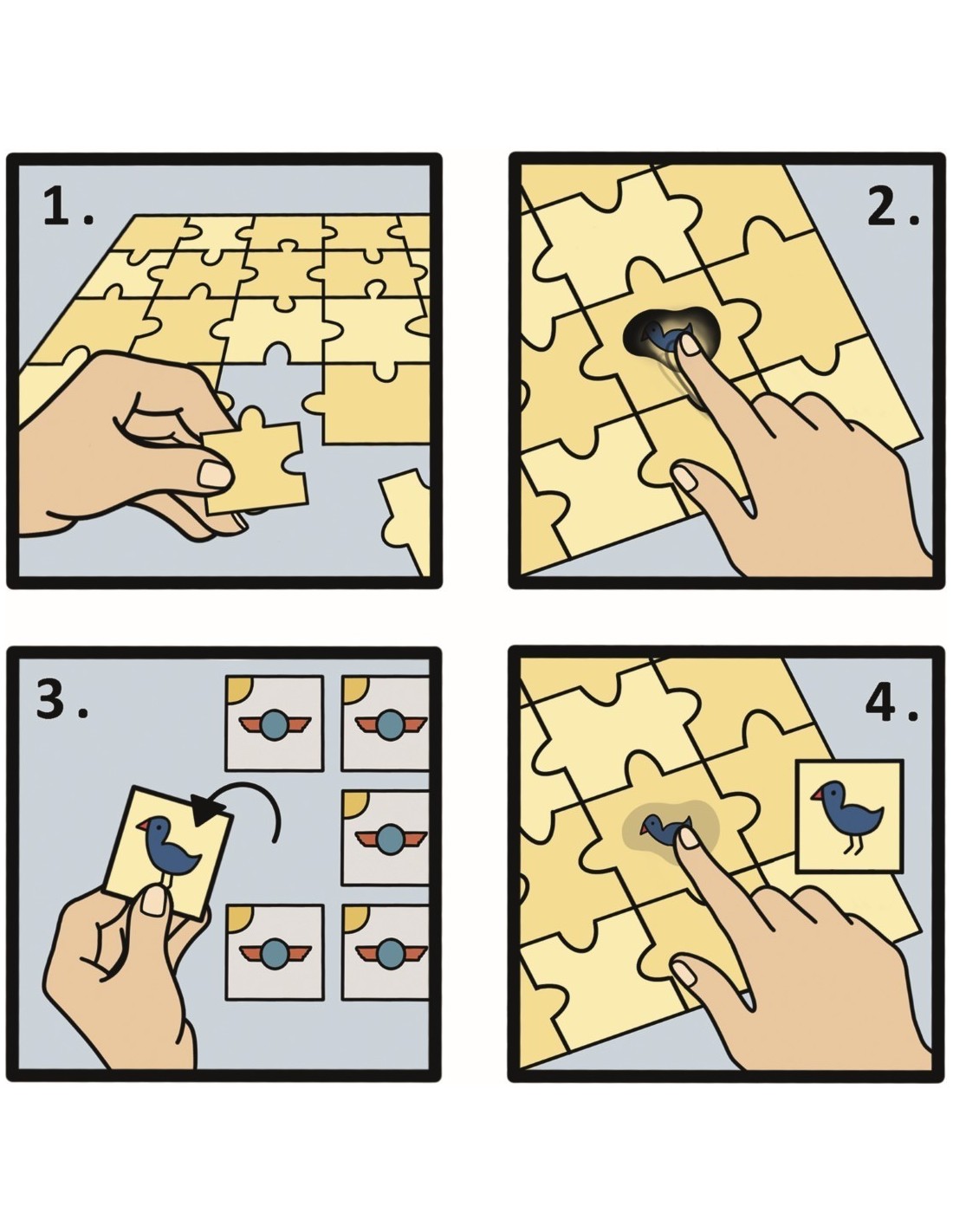 1.

2.

3.

4.