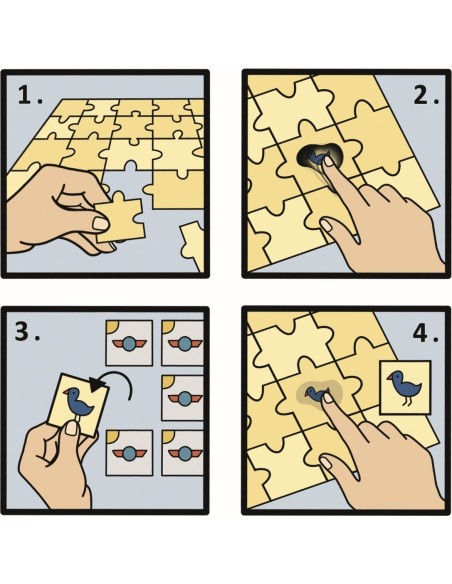 1.

2.

3.

4.