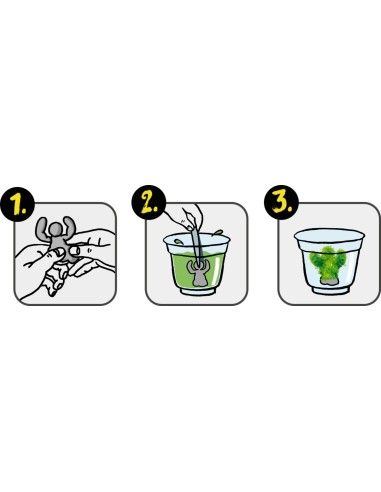 1.

2.

3.