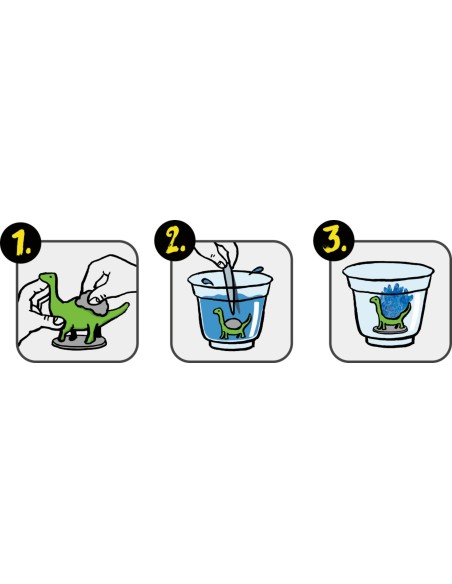 1.

2.

3.