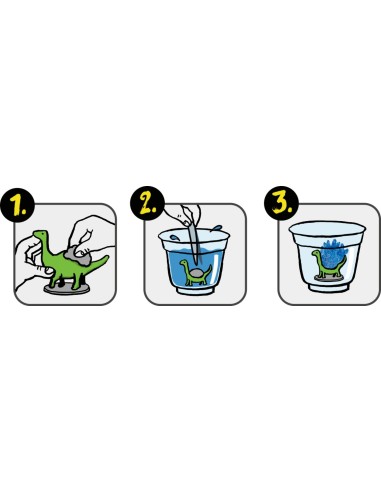 1.

2.

3.