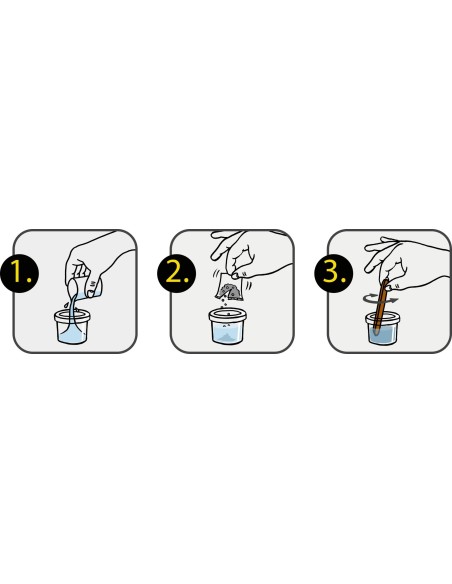 1.

2.

3.