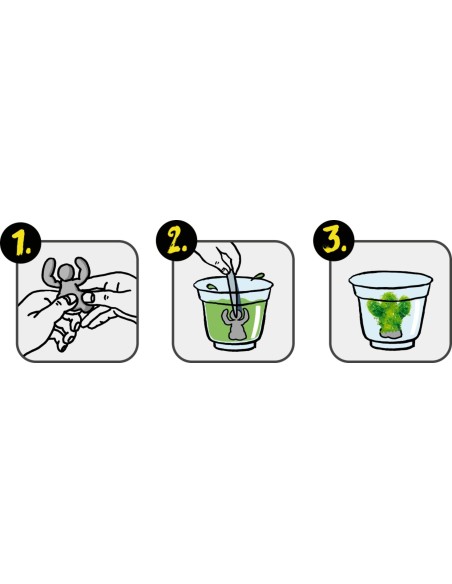 1.

2.

3.