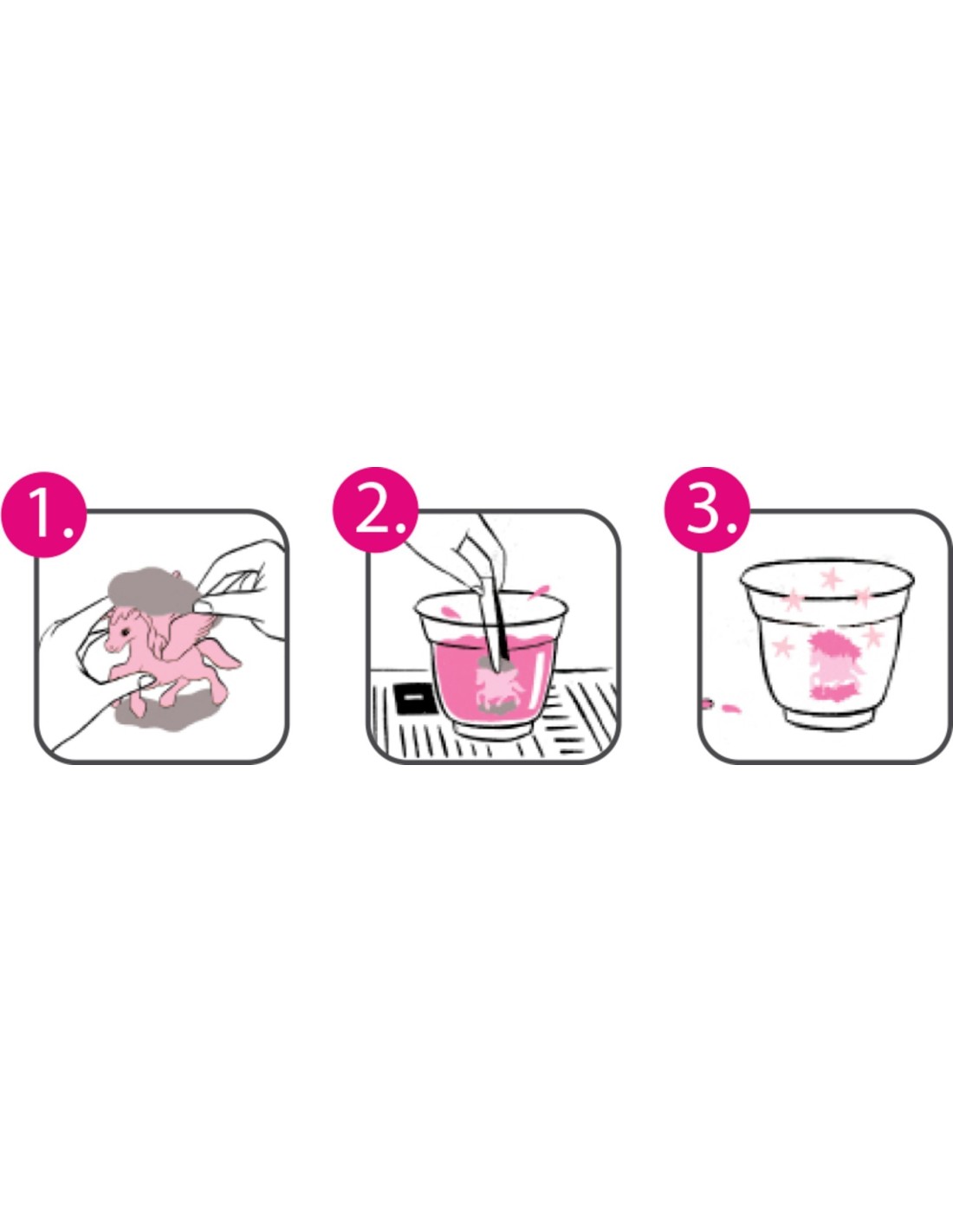 1.

2.

3.