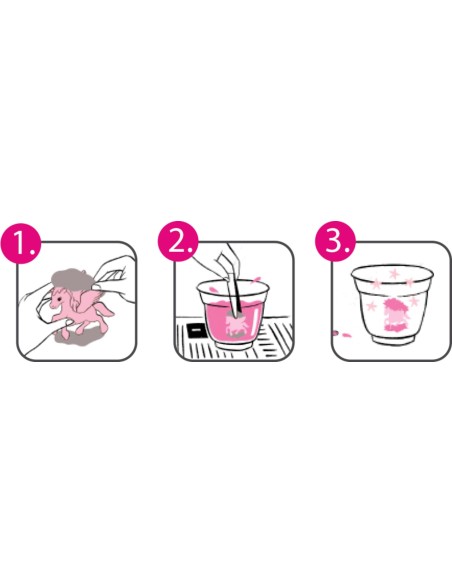 1.

2.

3.